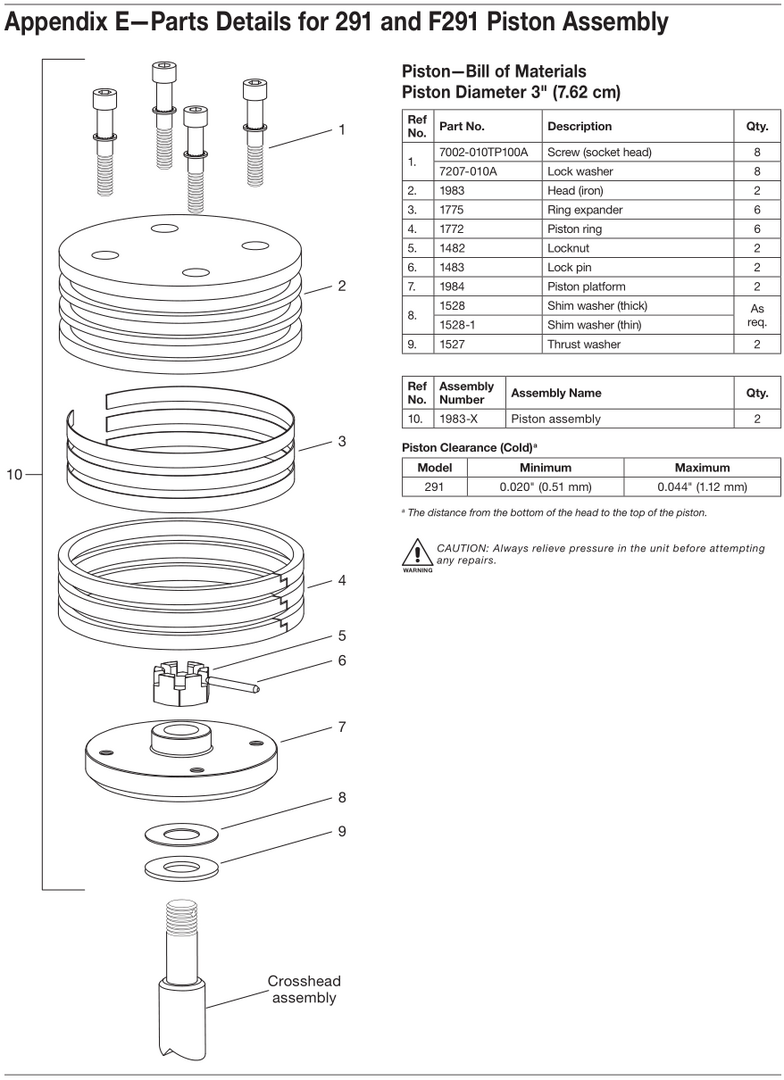 Appendix E—Parts Details for 291 and F291 Piston Assembly

1

2

3

10

4

5

6

7

8

9

Crosshead assembly

Piston—Bill of Materials
Piston Diameter 3" (7.62 cm)

| Ref No. | Part No. | Description | Qty. |
|---|---|---|---|
| 1. | 7002-010TP100A | Screw (socket head) | 8 |
| | 7207-010A | Lock washer | 8 |
| 2. | 1983 | Head (iron) | 2 |
| 3. | 1775 | Ring expander | 6 |
| 4. | 1772 | Piston ring | 6 |
| 5. | 1482 | Locknut | 2 |
| 6. | 1483 | Lock pin | 2 |
| 7. | 1984 | Piston platform | 2 |
| 8. | 1528 | Shim washer (thick) | As req. |
| | 1528-1 | Shim washer (thin) | |
| 9. | 1527 | Thrust washer | 2 |

| Ref No. | Assembly Number | Assembly Name | Qty. |
|---|---|---|---|
| 10. | 1983-X | Piston assembly | 2 |

Piston Clearance (Cold)ᵃ

| Model | Minimum | Maximum |
|---|---|---|
| 291 | 0.020" (0.51 mm) | 0.044" (1.12 mm) |

ᵃ The distance from the bottom of the head to the top of the piston.

WARNING
CAUTION: Always relieve pressure in the unit before attempting any repairs.