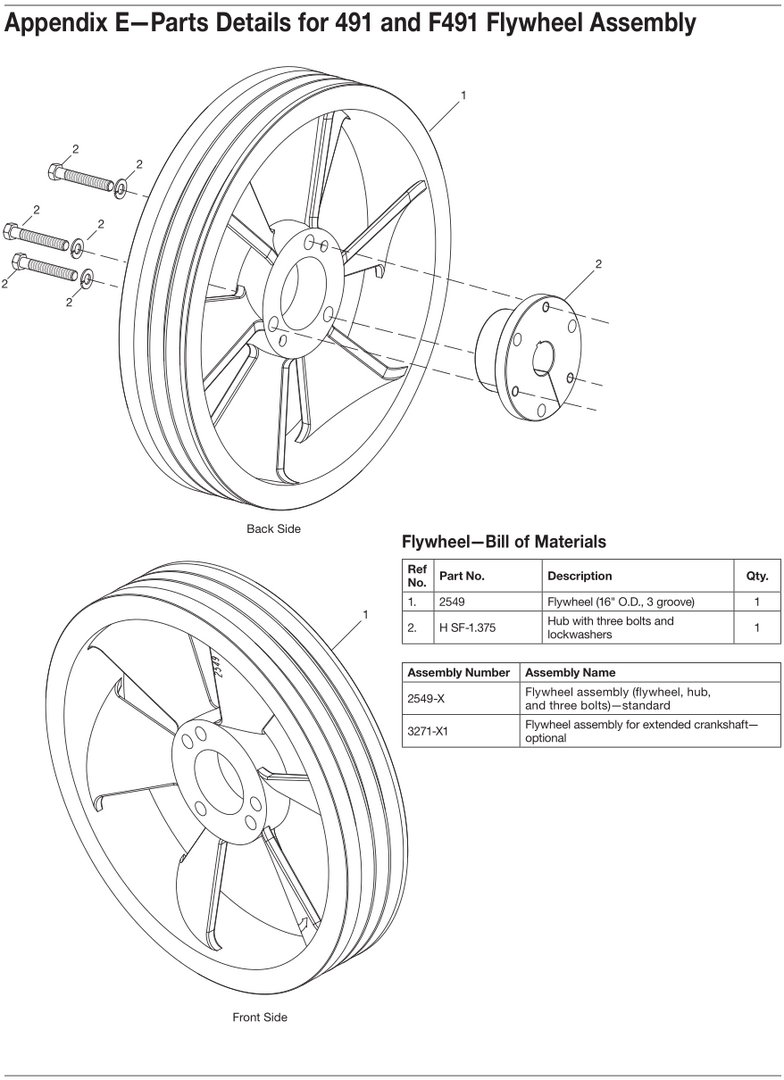 Appendix E—Parts Details for 491 and F491 Flywheel Assembly

1

2

2

2

2

2

2

2

Back Side

Flywheel—Bill of Materials

| Ref No. | Part No. | Description | Qty. |
|---|---|---|---|
| 1. | 2549 | Flywheel (16" O.D., 3 groove) | 1 |
| 2. | H SF-1.375 | Hub with three bolts and lockwashers | 1 |

| Assembly Number | Assembly Name |
|---|---|
| 2549-X | Flywheel assembly (flywheel, hub, and three bolts)—standard |
| 3271-X1 | Flywheel assembly for extended crankshaft—optional |

1

2549

Front Side